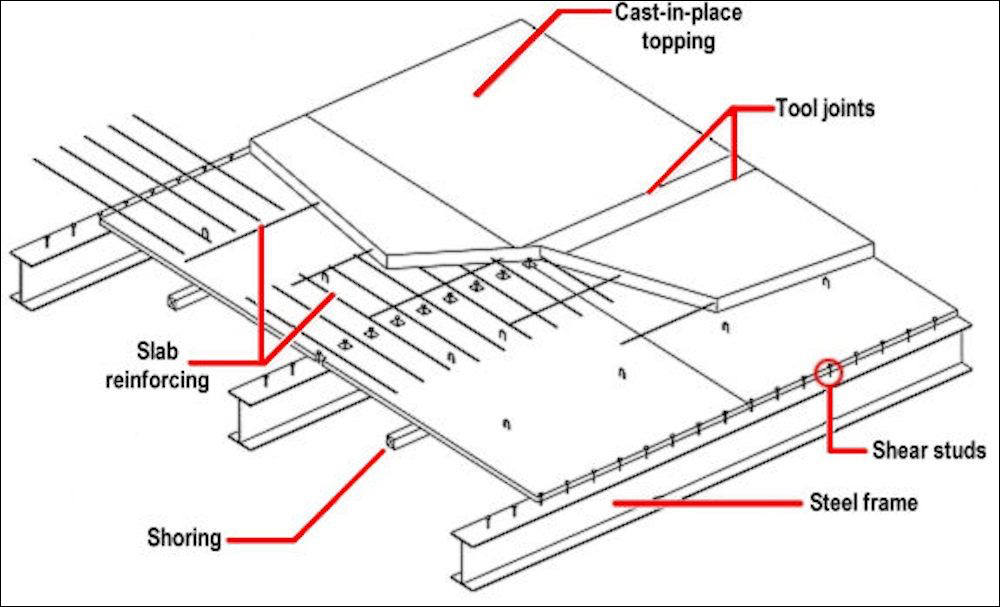 Cast-in-place topping

Tool joints

Slab reinforcing

Shear studs

Steel frame

Shoring